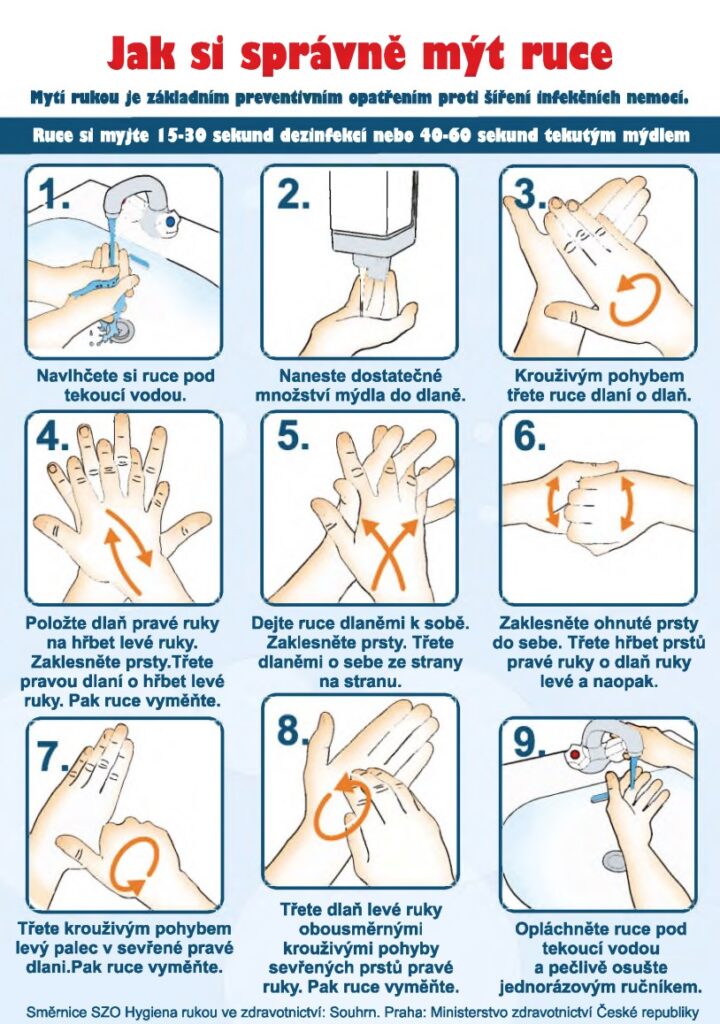 Jak si správně mýt ruce

Mytí rukou je základním preventivním opatřením proti šíření infekčních nemocí.

Ruce si myjte 15-30 sekund dezinfekcí nebo 40-60 sekund tekutým mýdlem

1.
Navlhčete si ruce pod tekoucí vodou.

2.
Naneste dostatečné množství mýdla do dlaně.

3.
Krouživým pohybem třete ruce dlaní o dlaň.

4.
Položte dlaň pravé ruky na hřbet levé ruky. Zaklesněte prsty.Třete pravou dlaní o hřbet levé ruky. Pak ruce vyměňte.

5.
Dejte ruce dlaněmi k sobě. Zaklesněte prsty. Třete dlaněmi o sebe ze strany na stranu.

6.
Zaklesněte ohnuté prsty do sebe. Třete hřbet prstů pravé ruky o dlaň ruky levé a naopak.

7.
Třete krouživým pohybem levý palec v sevřené pravé dlani.Pak ruce vyměňte.

8.
Třete dlaň levé ruky obousměrnými krouživými pohyby sevřených prstů pravé ruky. Pak ruce vyměňte.

9.
Opláchněte ruce pod tekoucí vodou a pečlivě osušte jednorázovým ručníkem.

Směrnice SZO Hygiena rukou ve zdravotnictví: Souhrn. Praha: Ministerstvo zdravotnictví České republiky