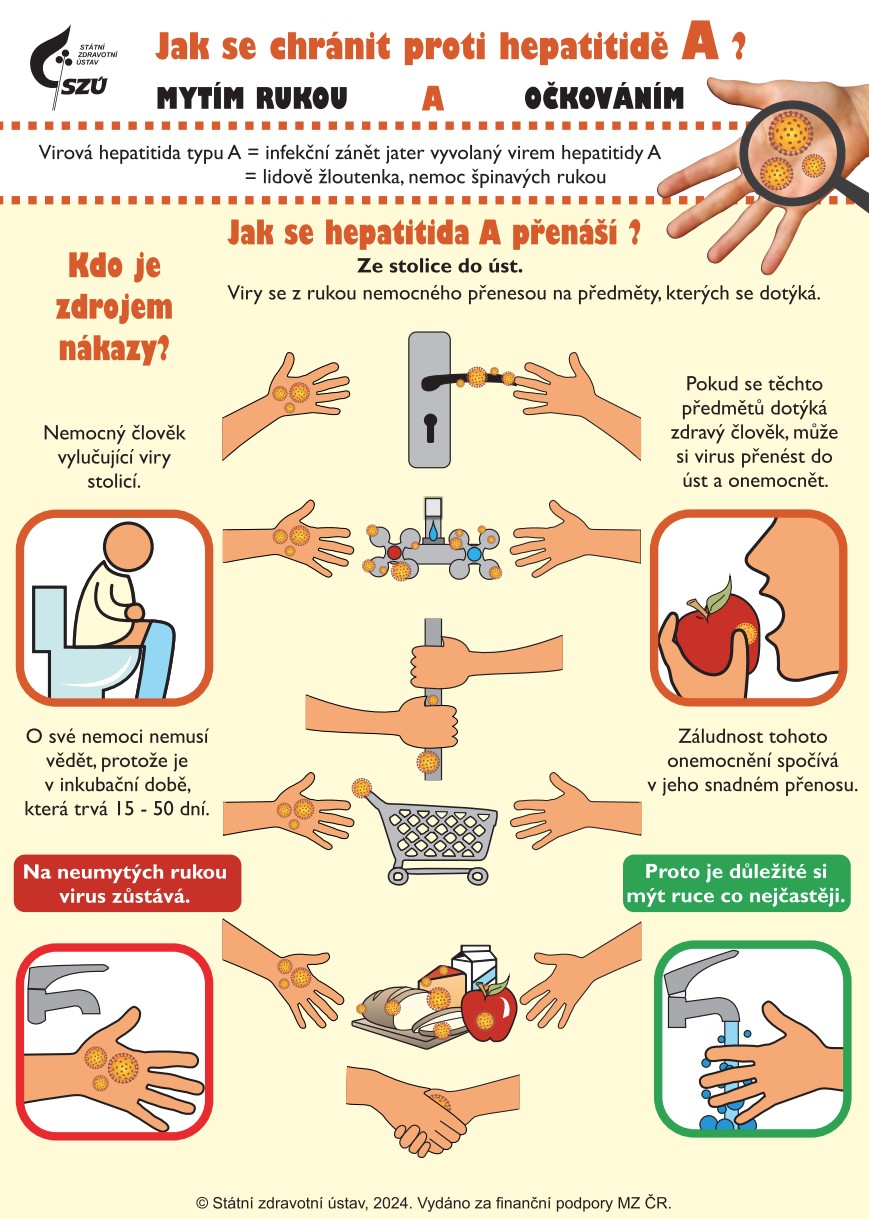 STÁTNÍ ZDRAVOTNÍ ÚSTAV
SZÚ

Jak se chránit proti hepatitidě A ?

MYTÍM RUKOU A OČKOVÁNÍM

Virová hepatitida typu A = infekční zánět jater vyvolaný virem hepatitidy A
= lidově žloutenka, nemoc špinavých rukou

Jak se hepatitida A přenáší ?

Ze stolice do úst.
Viry se z rukou nemocného přenesou na předměty, kterých se dotýká.

Kdo je zdrojem nákazy?

Nemocný člověk vylučující viry stolicí.

O své nemoci nemusí vědět, protože je v inkubační době, která trvá 15 - 50 dní.

Na neumytých rukou virus zůstává.

Pokud se těchto předmětů dotýká zdravý člověk, může si virus přenést do úst a onemocnět.

Záludnost tohoto onemocnění spočívá v jeho snadném přenosu.

Proto je důležité si mýt ruce co nejčastěji.

© Státní zdravotní ústav, 2024. Vydáno za finanční podpory MZ ČR.